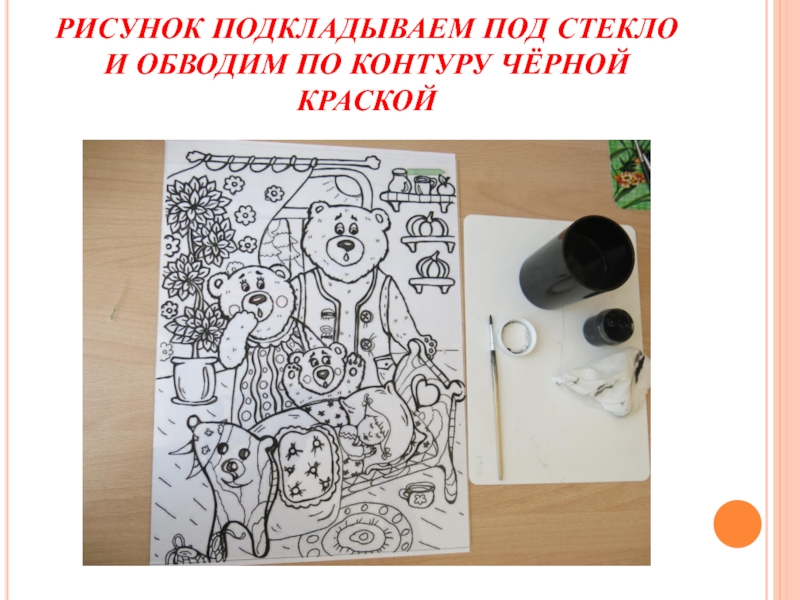 РИСУНОК ПОДКЛАДЫВАЕМ ПОД СТЕКЛО И ОБВОДИМ ПО КОНТУРУ ЧЁРНОЙ КРАСКОЙ