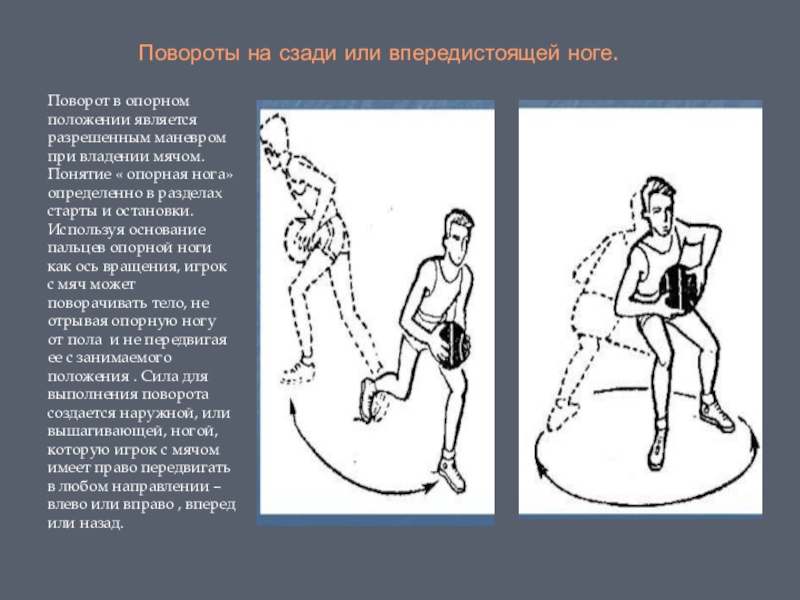 Повороты на сзади или впередистоящей ноге.

Поворот в опорном положении является разрешенным маневром при владении мячом. Понятие « опорная нога» определенно в разделах старты и остановки. Используя основание пальцев опорной ноги как ось вращения, игрок с мяч может поворачивать тело, не отрывая опорную ногу от пола и не передвигая ее с занимаемого положения . Сила для выполнения поворота создается наружной, или вышагивающей, ногой, которую игрок с мячом имеет право передвигать в любом направлении – влево или вправо , вперед или назад.