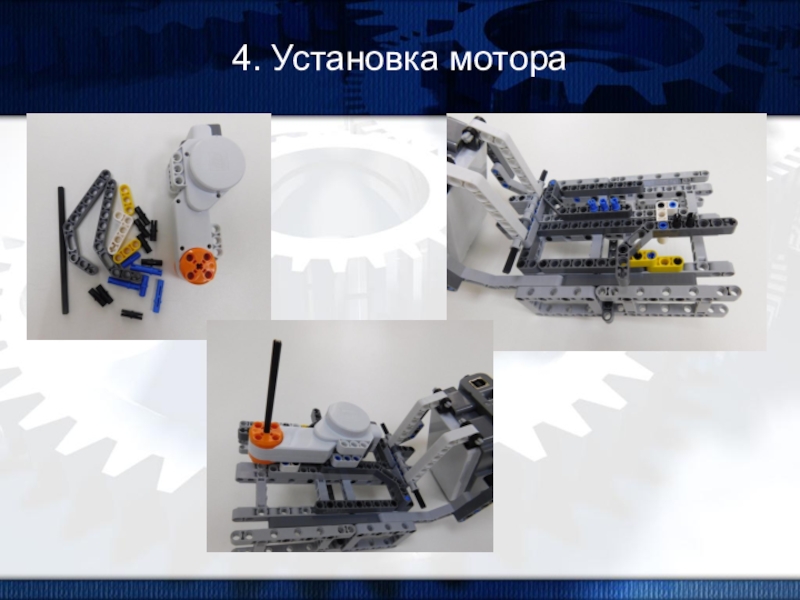 4. Установка мотора