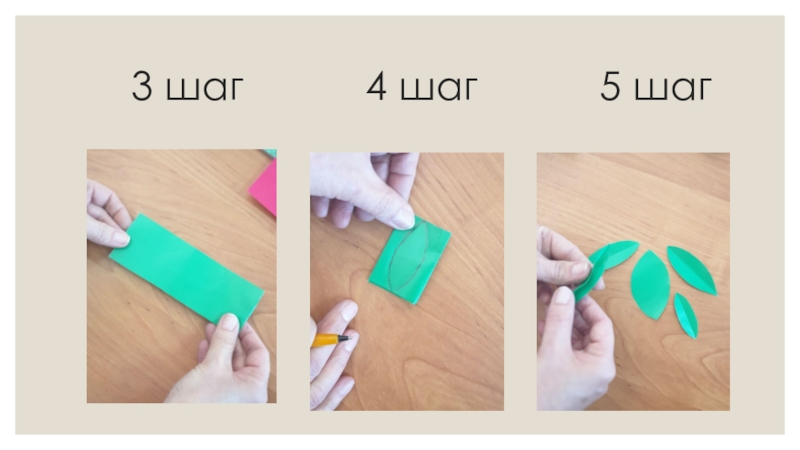 3 шаг

4 шаг

5 шаг