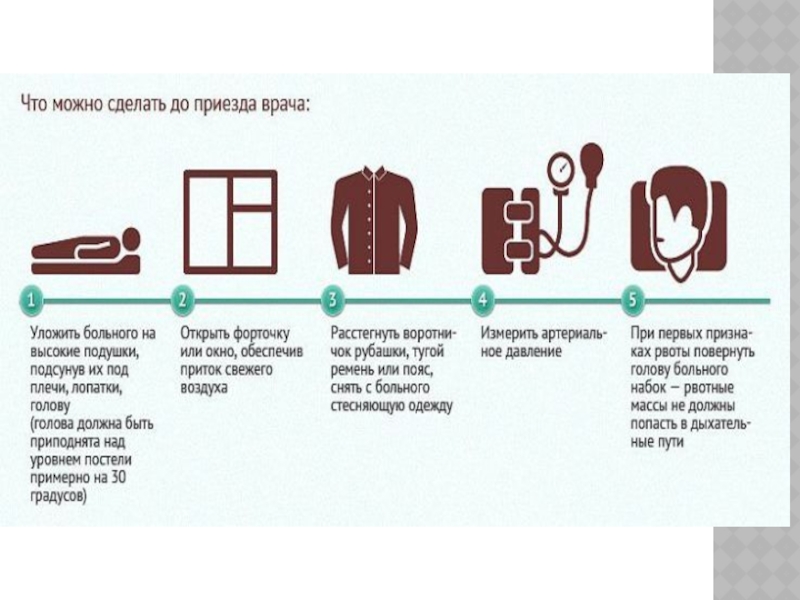 Что можно сделать до приезда врача:

1

Уложить больного на высокие подушки, подсунув их под плечи, лопатки, голову (голова должна быть приподнята над уровнем постели примерно на 30 градусов)

2

Открыть форточку или окно, обеспечив приток свежего воздуха

3

Расстегнуть воротничок рубашки, тугой ремень или пояс, снять с больного стесняющую одежду

4

Измерить артериальное давление

5

При первых признаках рвоты повернуть голову больного набок — рвотные массы не должны попасть в дыхательные пути