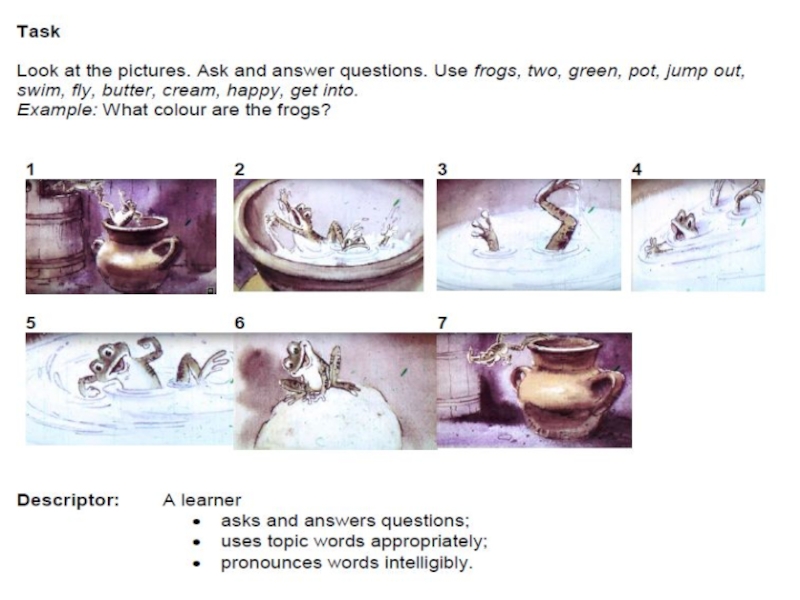 Task

Look at the pictures. Ask and answer questions. Use frogs, two, green, pot, jump out, swim, fly, butter, cream, happy, get into.
Example: What colour are the frogs?

1

2

3

4

5

6

7

Descriptor: A learner
• asks and answers questions;
• uses topic words appropriately;
• pronounces words intelligibly.