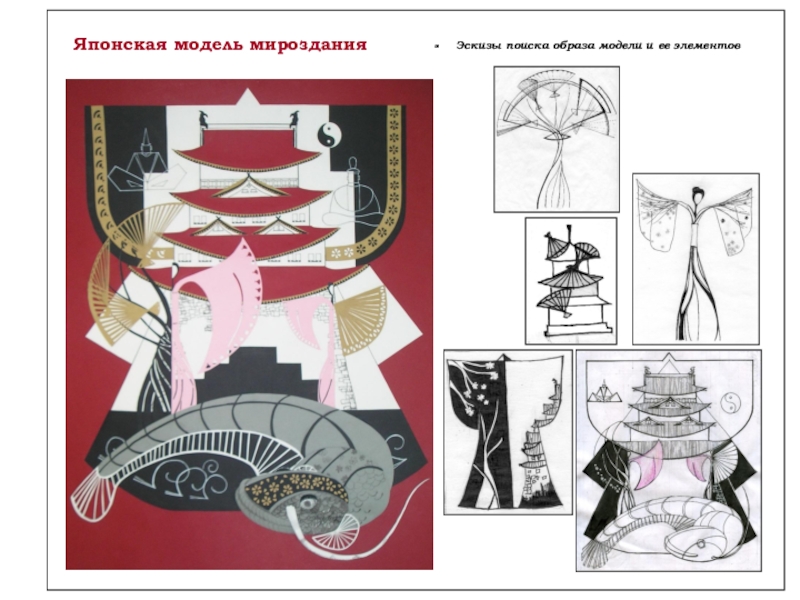 Японская модель мироздания

Эскизы поиска образа модели и ее элементов