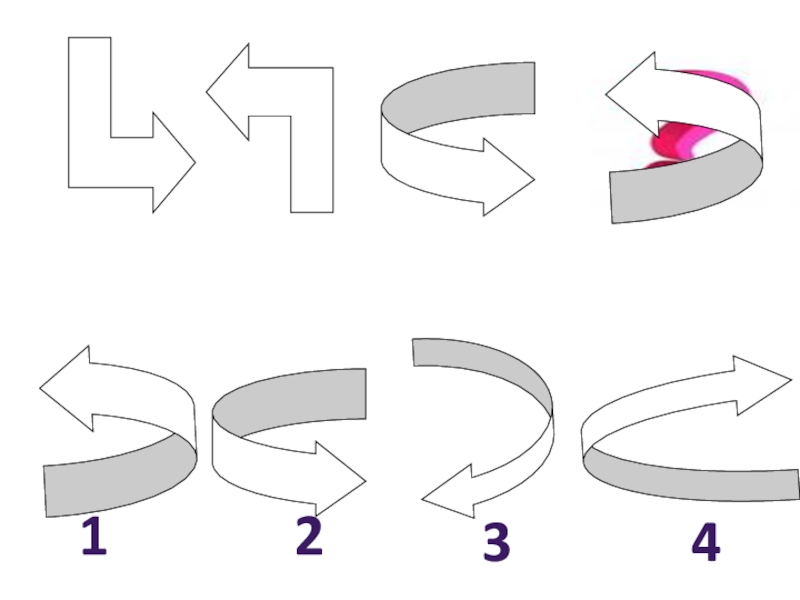 1 2 3 4