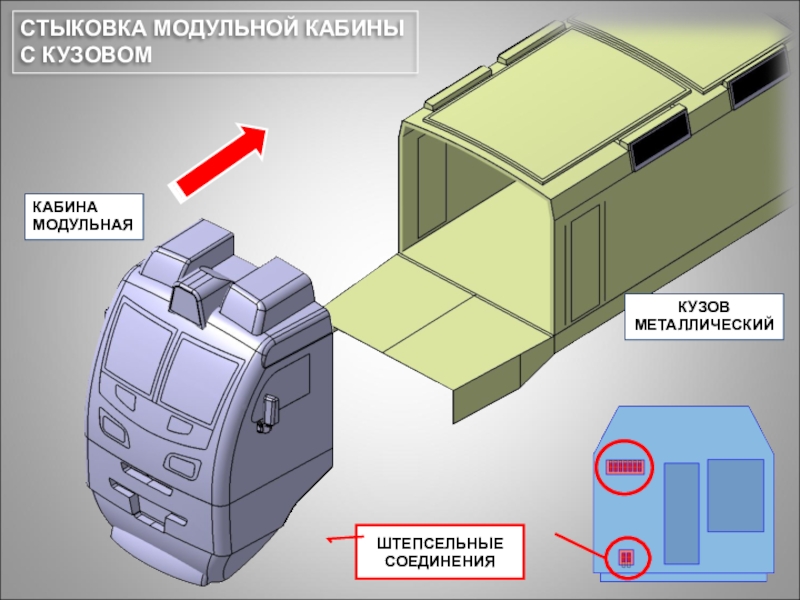 СТЫКОВКА МОДУЛЬНОЙ КАБИНЫ С КУЗОВОМ

КАБИНА МОДУЛЬНАЯ

КУЗОВ МЕТАЛЛИЧЕСКИЙ

ШТЕПСЕЛЬНЫЕ СОЕДИНЕНИЯ