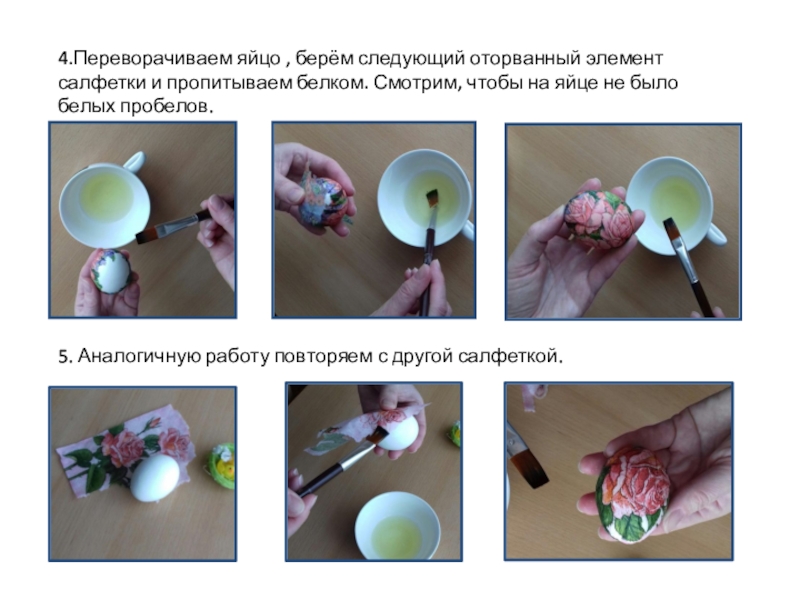 4.Переворачиваем яйцо , берём следующий оторванный элемент салфетки и пропитываем белком. Смотрим, чтобы на яйце не было белых пробелов.

5. Аналогичную работу повторяем с другой салфеткой.