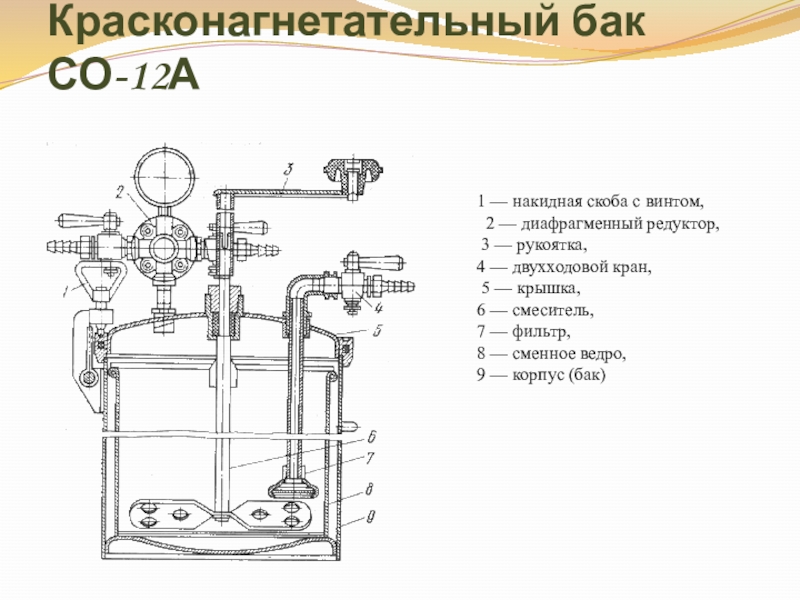 Красконагнетательный бак СО-12А

3
2
1
4
5
6
7
8
9

1 — накидная скоба с винтом,
2 — диафрагменный редуктор,
3 — рукоятка,
4 — двухходовой кран,
5 — крышка,
6 — смеситель,
7 — фильтр,
8 — сменное ведро,
9 — корпус (бак)