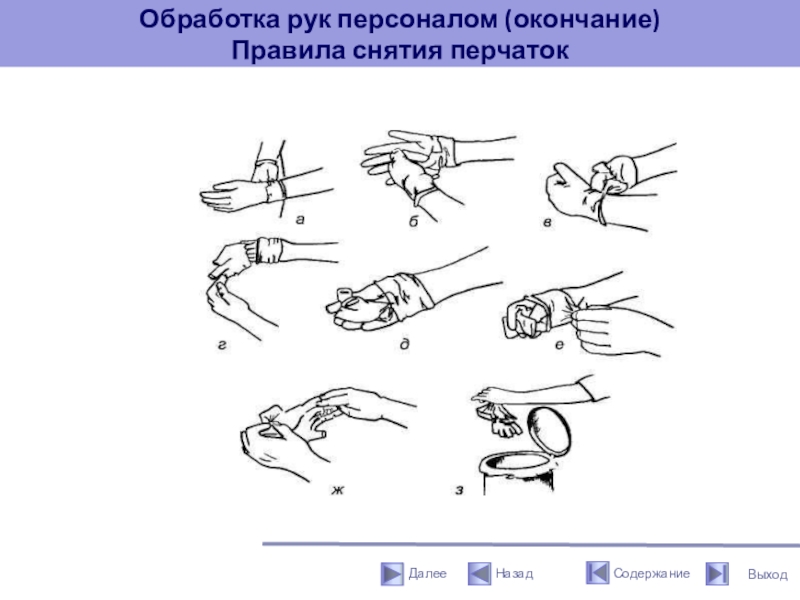 Обработка рук персоналом (окончание)
Правила снятия перчаток

а
б
в
г
д
е
ж
з

Далее
Назад
Содержание
Выход