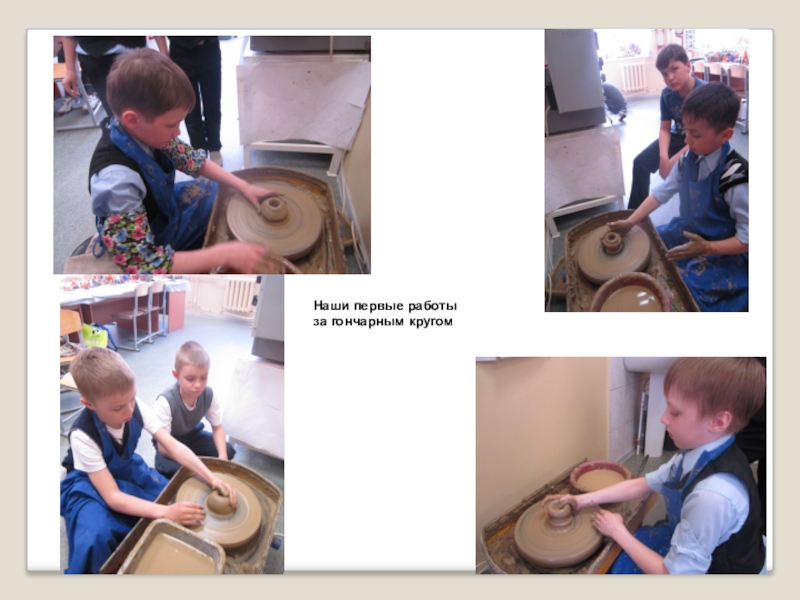 Наши первые работы за гончарным кругом