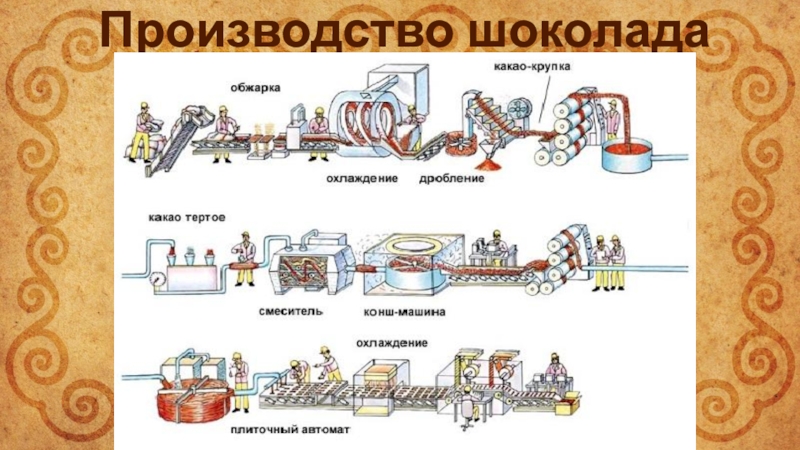 Производство шоколада

обжарка

какао-крупка

охлаждение

дробление

какао тертое

смеситель

конш-машина

охлаждение

плиточный автомат