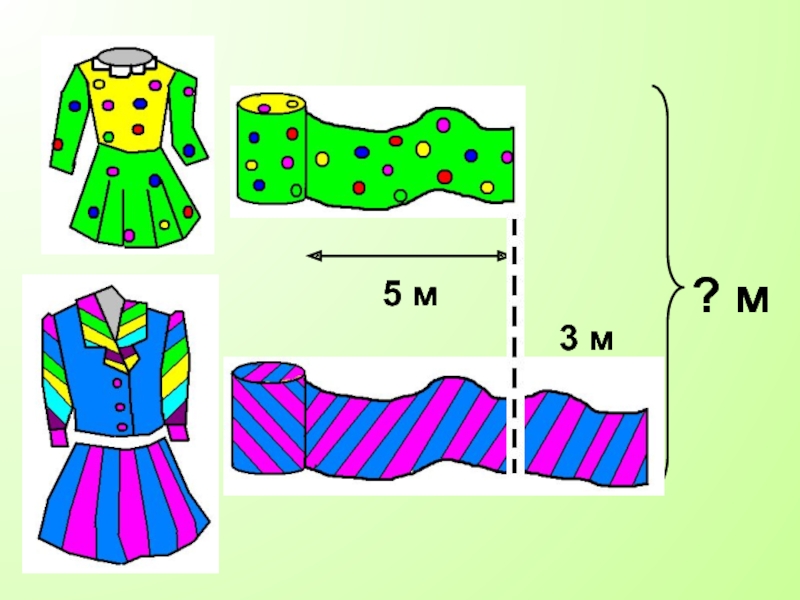 5 м

3 м

? м