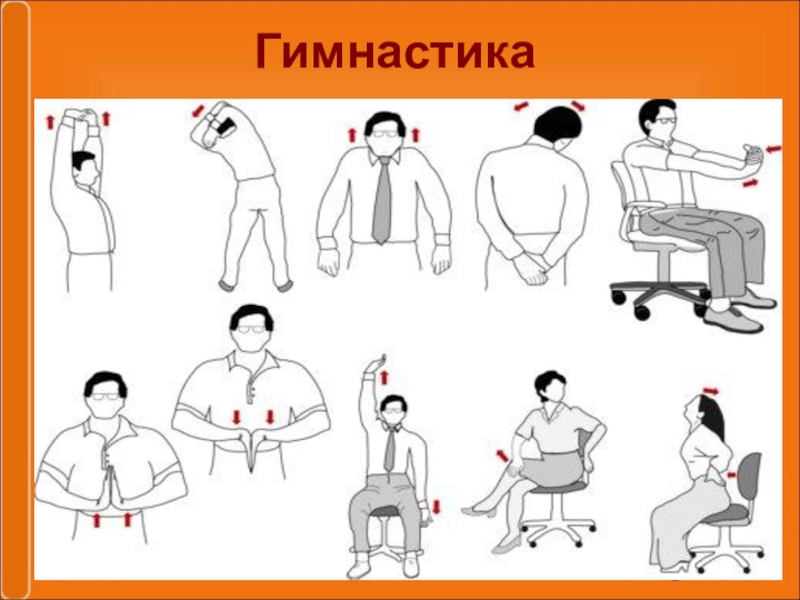 Гимнастика