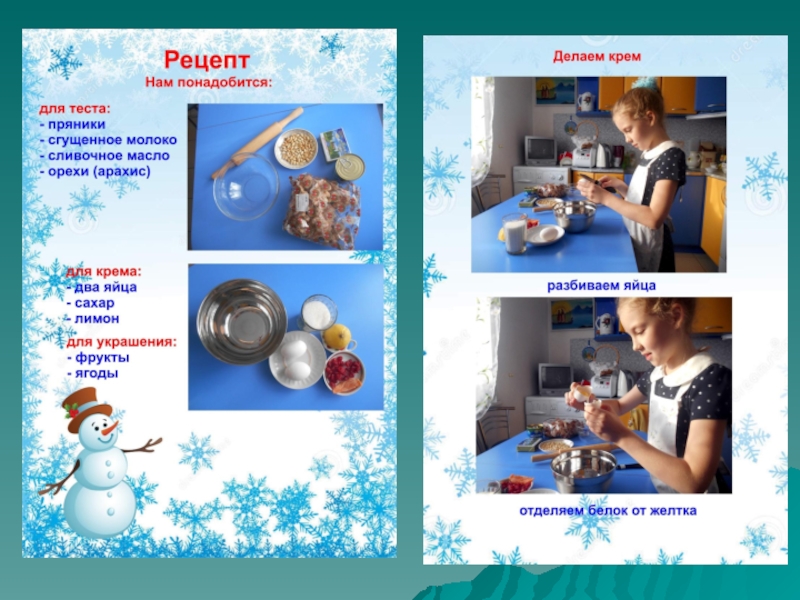 Рецепт
Нам понадобится:

для теста:
- пряники
- сгущенное молоко
- сливочное масло
- орехи (арахис)

для крема:
- два яйца
- сахар
- лимон

для украшения:
- фрукты
- ягоды

Делаем крем

разбиваем яйца

отделяем белок от желтка