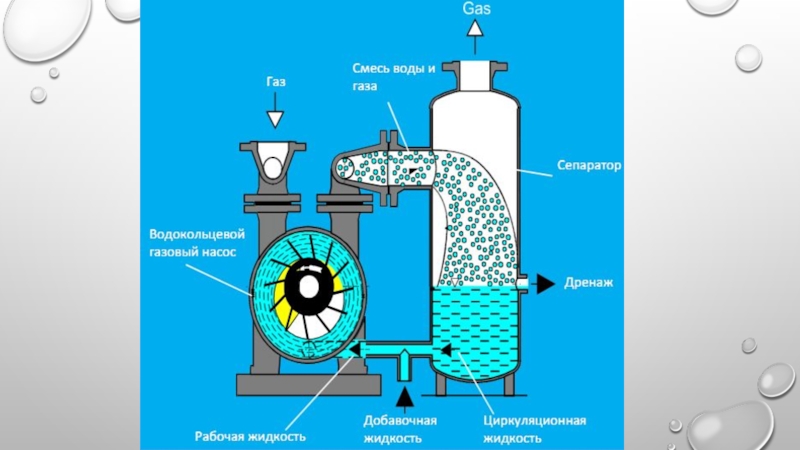 Gas

Газ

Смесь воды и газа

Сепаратор

Водокольцевой газовый насос

Дренаж

Рабочая жидкость

Добавочная жидкость

Циркуляционная жидкость