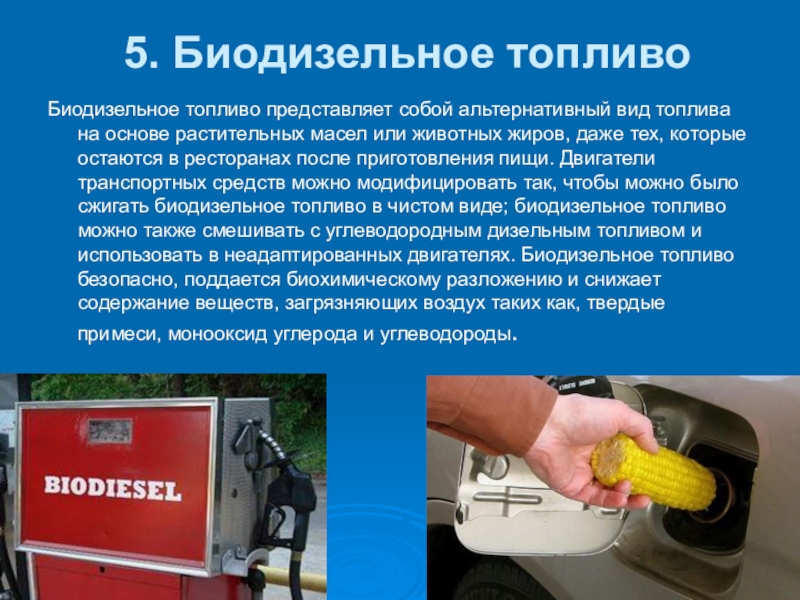 5. Биодизельное топливо

Биодизельное топливо представляет собой альтернативный вид топлива на основе растительных масел или животных жиров, даже тех, которые остаются в ресторанах после приготовления пищи. Двигатели транспортных средств можно модифицировать так, чтобы можно было сжигать биодизельное топливо в чистом виде; биодизельное топливо можно также смешивать с углеводородным дизельным топливом и использовать в неадаптированных двигателях. Биодизельное топливо безопасно, поддается биохимическому разложению и снижает содержание веществ, загрязняющих воздух таких как, твердые примеси, монооксид углерода и углеводороды.

BIODIESEL