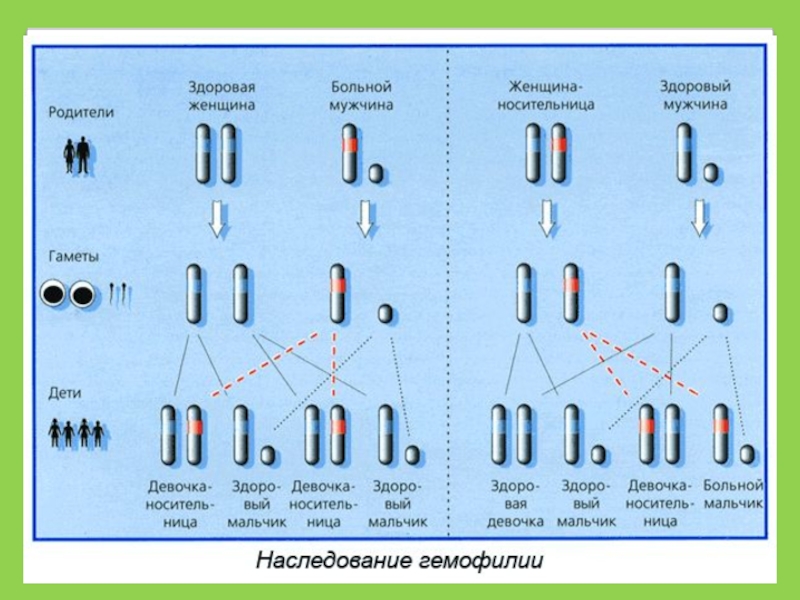 Родители

Здоровая женщина

Больной мужчина

Женщина-носительница

Здоровый мужчина

Гаметы

Дети

Девочка-носительница

Здоровый мальчик

Девочка-носительница

Здоровый мальчик

Здоровая девочка

Здоровый мальчик

Девочка-носительница

Больной мальчик

Наследование гемофилии