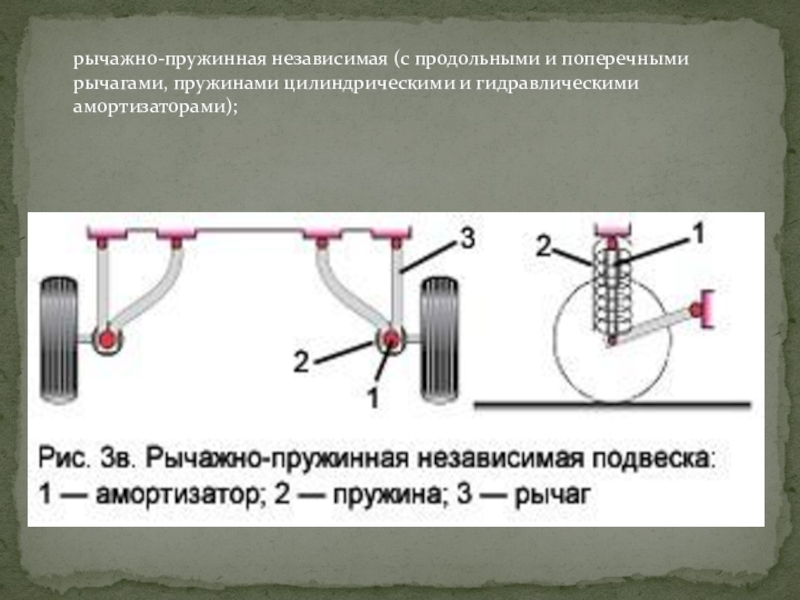 рычажно-пружинная независимая (с продольными и поперечными рычагами, пружинами цилиндрическими и гидравлическими амортизаторами);

3
2
1
2
1

Рис. 3в. Рычажно-пружинная независимая подвеска:
1 — амортизатор; 2 — пружина; 3 — рычаг