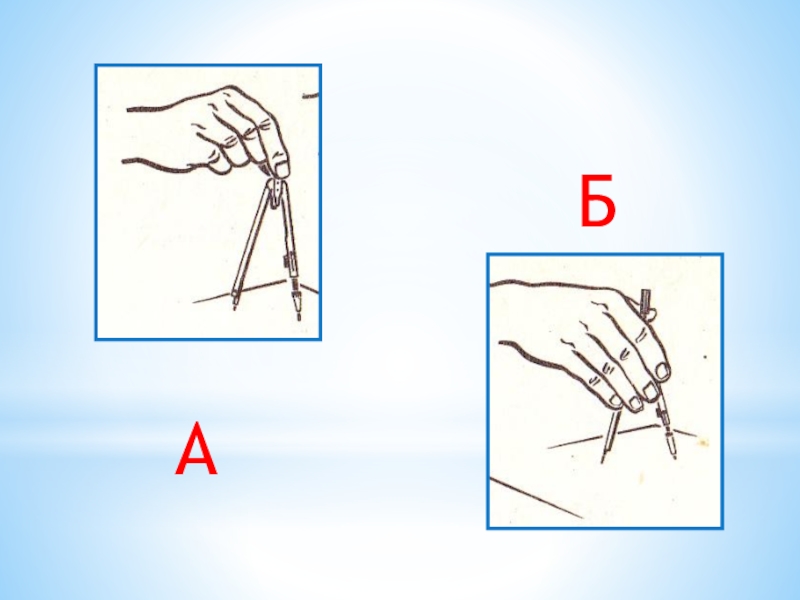 Б

А