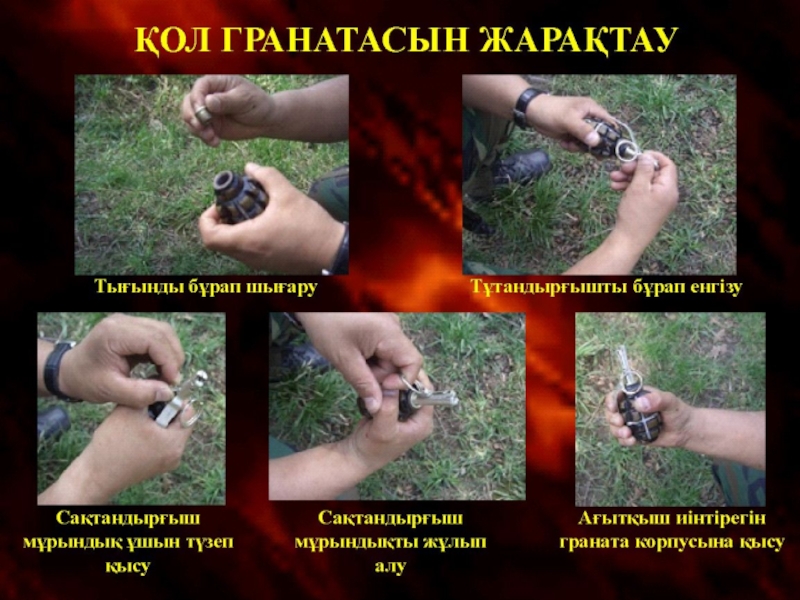 ҚОЛ ГРАНАТАСЫН ЖАРАҚТАУ

Тығынды бұрап шығару

Тұтандырғышты бұрап енгізу

Сақтандырғыш мұрындық ұшын түзеп қысу

Сақтандырғыш мұрындықты жұлып алу

Ағытқыш иінтірегін граната корпусына қысу