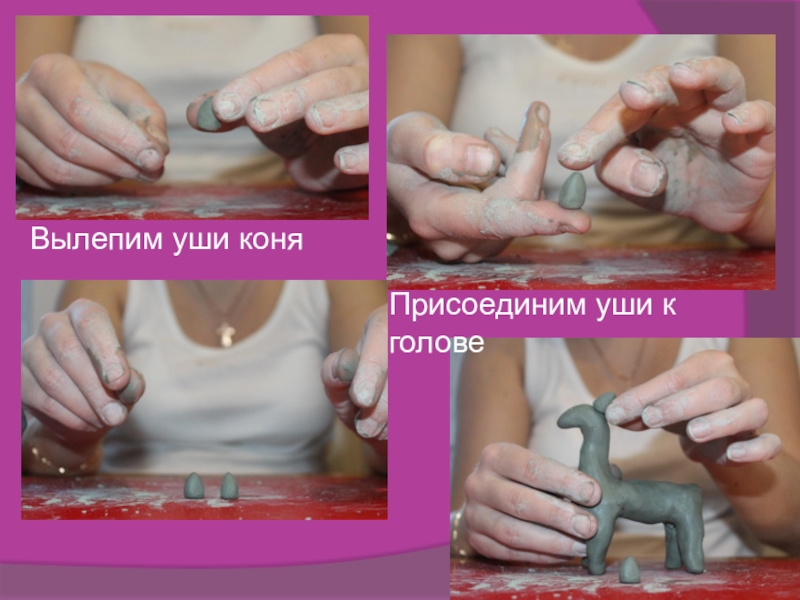 Вылепим уши коня

Присоединим уши к голове