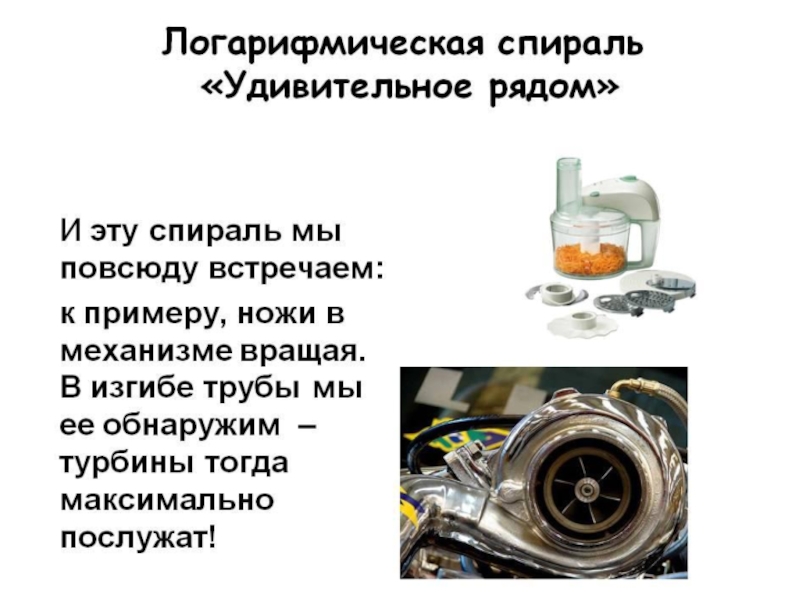 Логарифмическая спираль
«Удивительное рядом»

И эту спираль мы повсюду встречаем:

к примеру, ножи в механизме вращая.
В изгибе трубы мы ее обнаружим – турбины тогда максимально послужат!