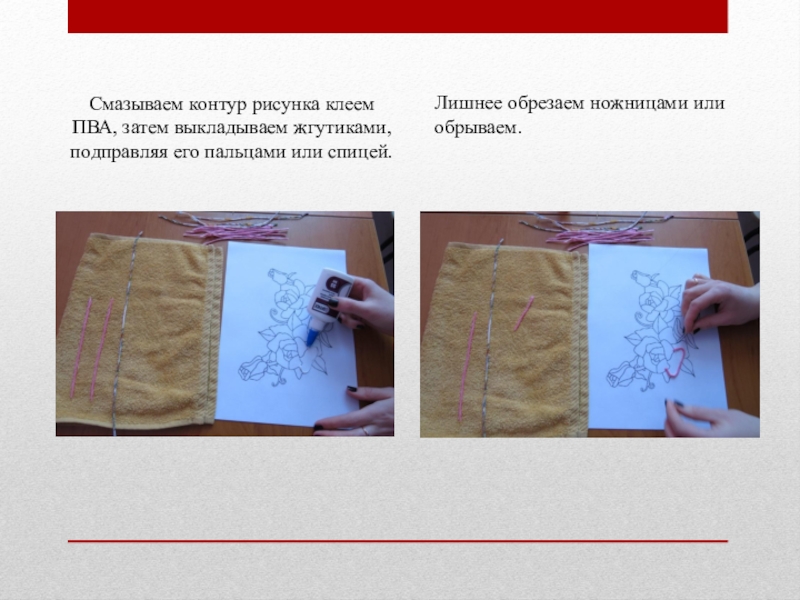 Смазываем контур рисунка клеем ПВА, затем выкладываем жгутиками, подправляя его пальцами или спицей.

Лишнее обрезаем ножницами или обрываем.