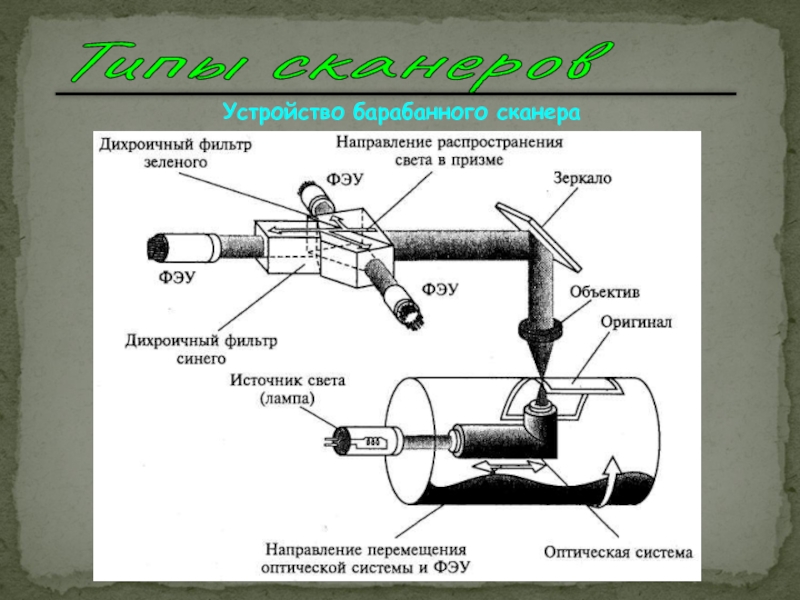 Типы сканеров

Устройство барабанного сканера

Дихроичный фильтр зеленого

Направление распространения света в призме

ФЭУ

Зеркало

ФЭУ

ФЭУ

Объектив

Оригинал

Дихроичный фильтр синего

Источник света (лампа)

Направление перемещения оптической системы и ФЭУ

Оптическая система