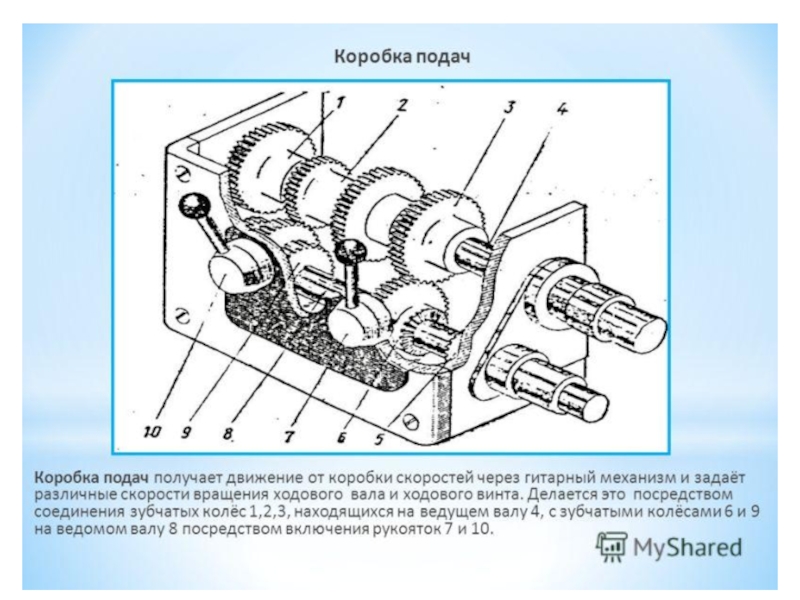 Коробка подач

1
2
3
4
10
9
8
7
6
5

Коробка подач получает движение от коробки скоростей через гитарный механизм и задаёт различные скорости вращения ходового вала и ходового винта. Делается это посредством соединения зубчатых колёс 1,2,3, находящихся на ведущем валу 4, с зубчатыми колёсами 6 и 9 на ведомом валу 8 посредством включения рукояток 7 и 10.

MyShared