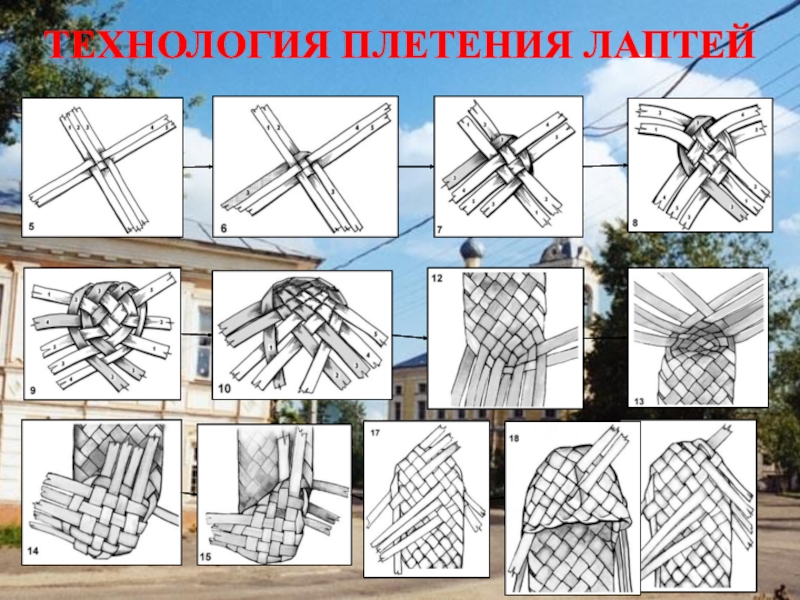 ТЕХНОЛОГИЯ ПЛЕТЕНИЯ ЛАПТЕЙ

5

6

7

8

9

10

12

13

14

15

17

18