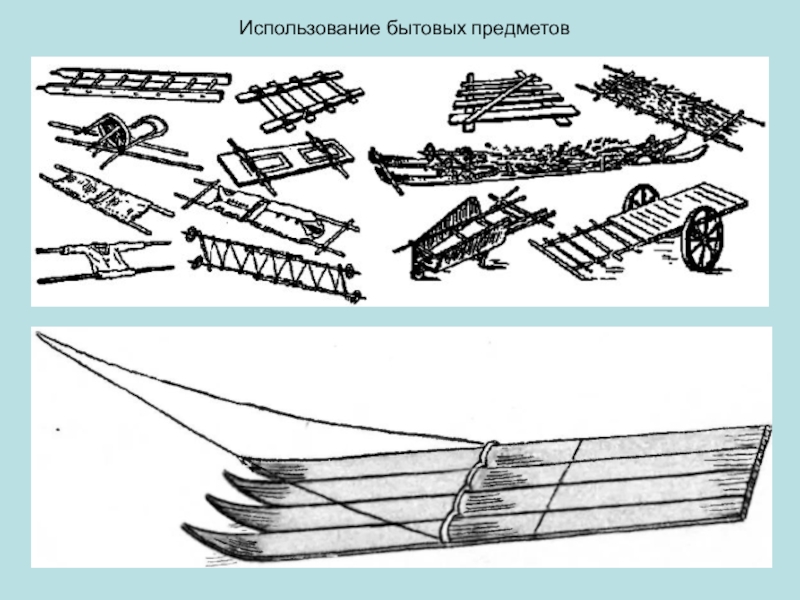 Использование бытовых предметов