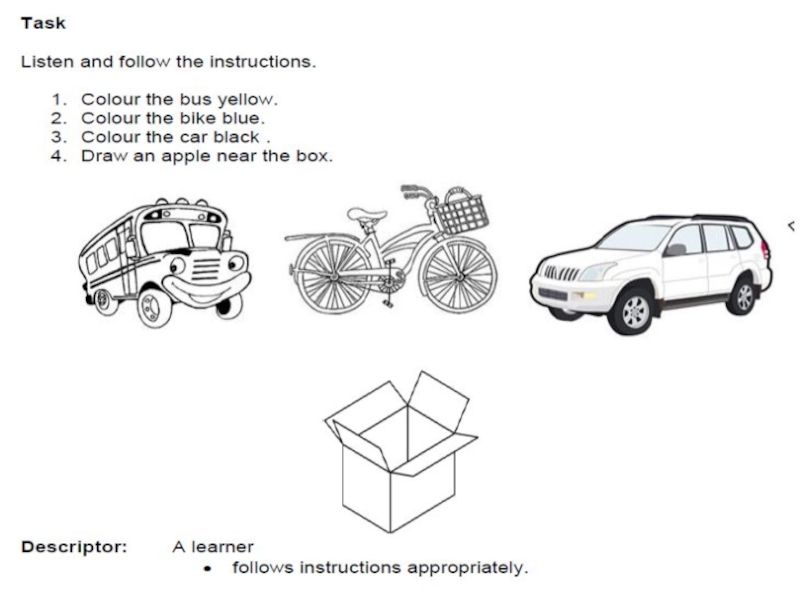 Task

Listen and follow the instructions.

1. Colour the bus yellow.
2. Colour the bike blue.
3. Colour the car black .
4. Draw an apple near the box.

Descriptor: A learner
• follows instructions appropriately.