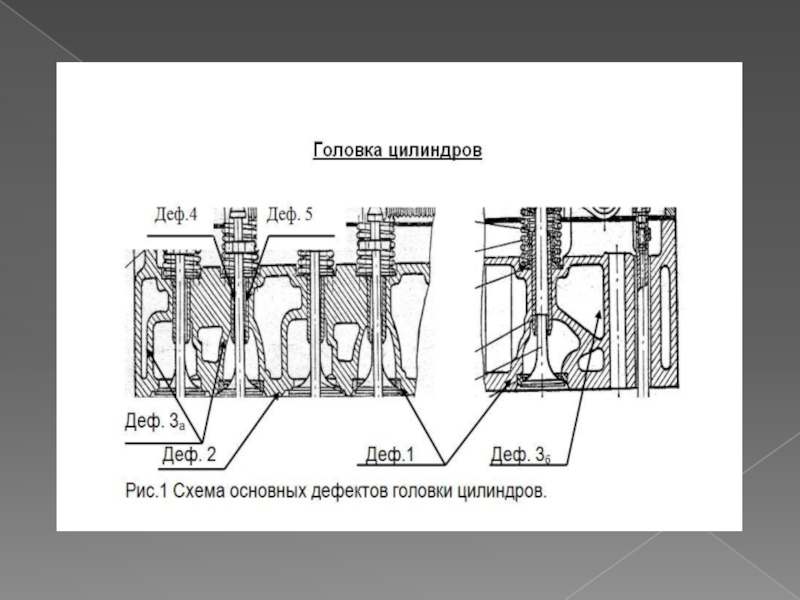 Головка цилиндров

Деф.4

Деф. 5

Деф. $3_а$

Деф. 2

Деф.1

Деф. $3_б$

Рис.1 Схема основных дефектов головки цилиндров.