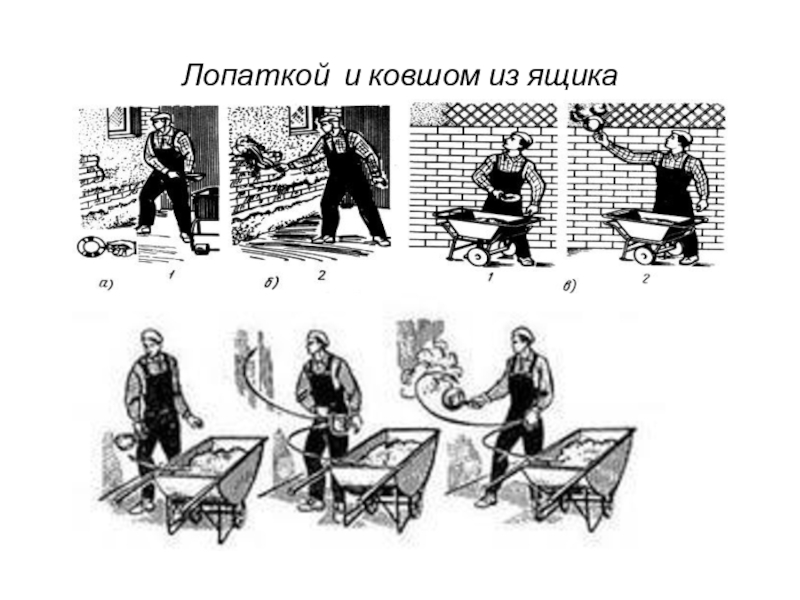 Лопаткой и ковшом из ящика

а) 1

б) 2

1

в) 2