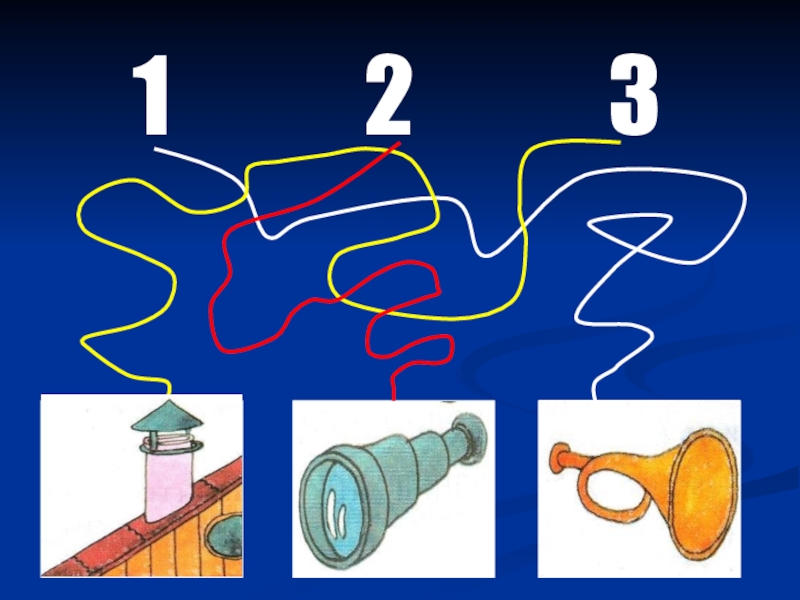 1 2 3