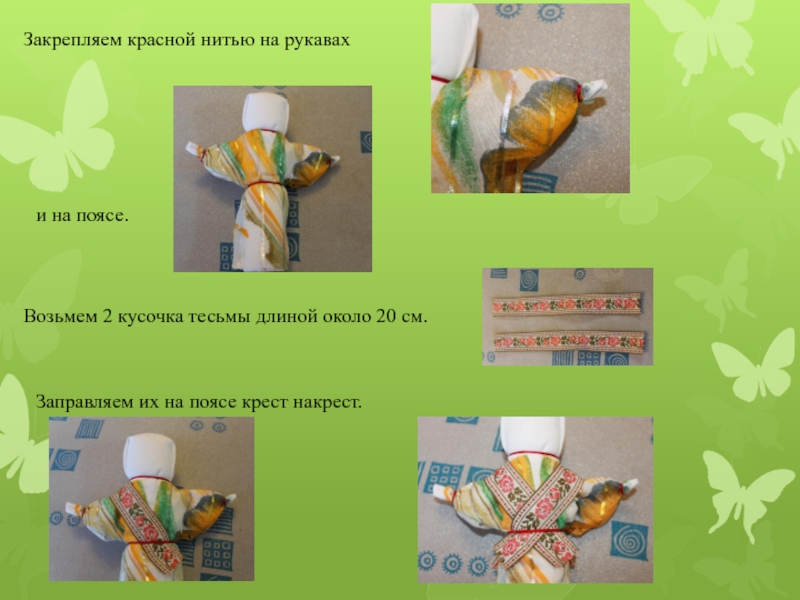 Закрепляем красной нитью на рукавах

и на поясе.

Возьмем 2 кусочка тесьмы длиной около 20 см.

Заправляем их на поясе крест накрест.