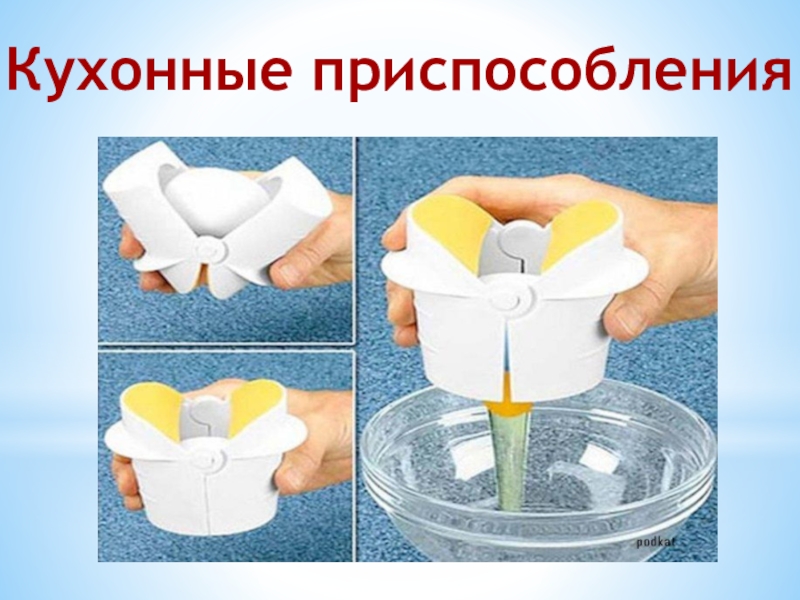 Кухонные приспособления

podkat