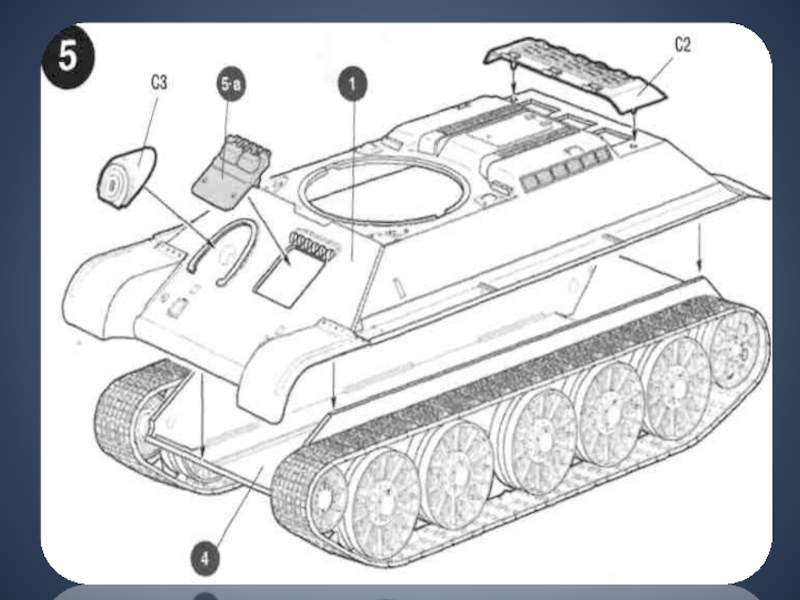 5
C3
5-a
1
C2
4