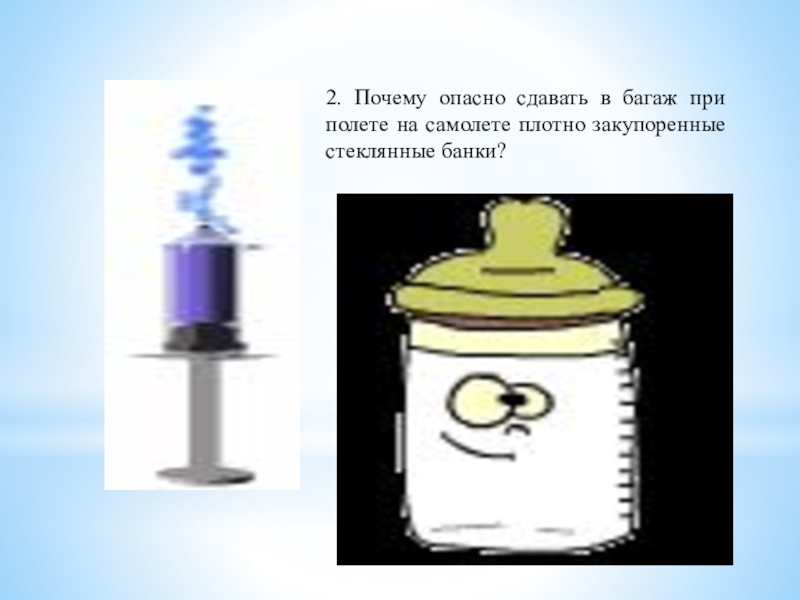 2. Почему опасно сдавать в багаж при полете на самолете плотно закупоренные стеклянные банки?