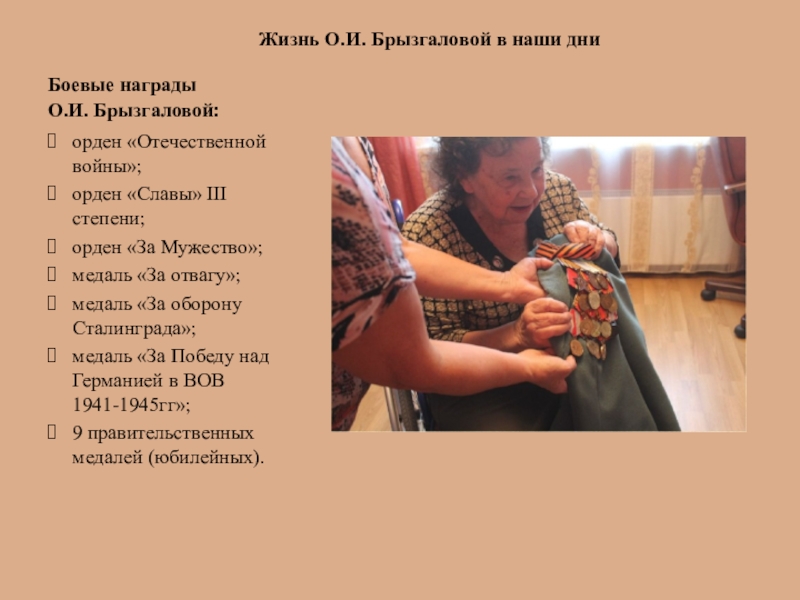 Жизнь О.И. Брызгаловой в наши дни

Боевые награды
О.И. Брызгаловой:

орден «Отечественной войны»;

орден «Славы» III степени;

орден «За Мужество»;

медаль «За отвагу»;

медаль «За оборону Сталинграда»;

медаль «За Победу над Германией в ВОВ 1941-1945гг»;

9 правительственных медалей (юбилейных).