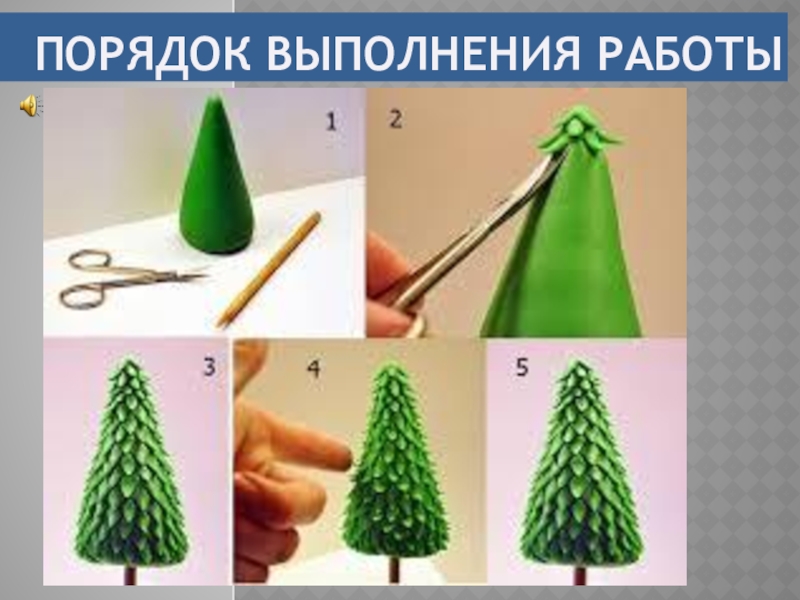 ПОРЯДОК ВЫПОЛНЕНИЯ РАБОТЫ

1

2

3

4

5