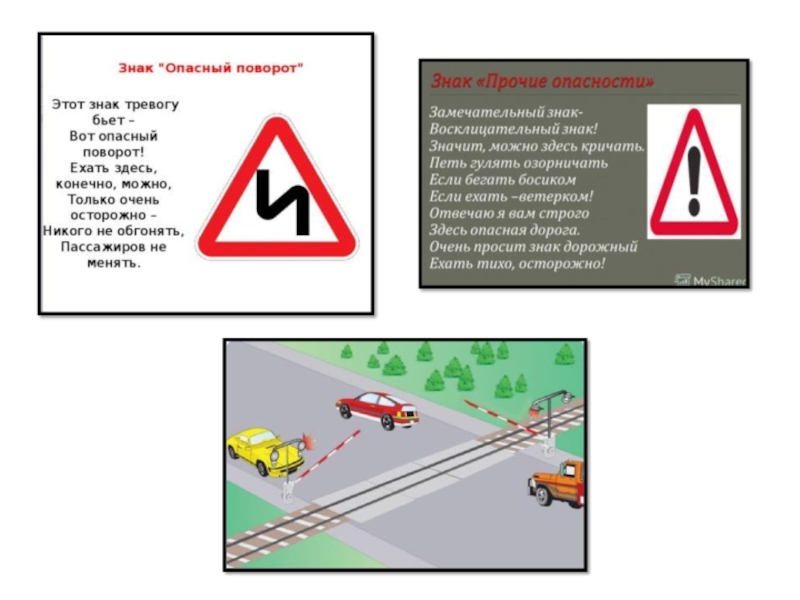 Знак "Опасный поворот"

Этот знак тревогу бьет –
Вот опасный поворот!
Ехать здесь, конечно, можно,
Только очень осторожно –
Никого не обгонять,
Пассажиров не менять.

Знак «Прочие опасности»

Замечательный знак-
Восклицательный знак!
Значит, можно здесь кричать.
Петь гулять озорничать
Если бегать босиком
Если ехать –ветерком!
Отвечаю я вам строго
Здесь опасная дорога.
Очень просит знак дорожный
Ехать тихо, осторожно!

MyShare