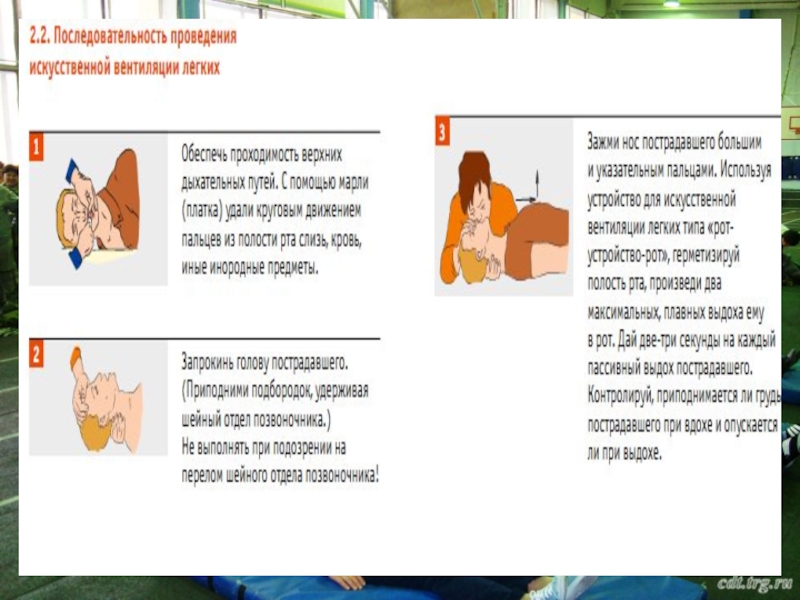 2.2. Последовательность проведения искусственной вентиляции легких

1

Обеспечь проходимость верхних дыхательных путей. С помощью марли (платка) удали круговым движением пальцев из полости рта слизь, кровь, иные инородные предметы.

2

Запрокинь голову пострадавшего. (Приподними подбородок, удерживая шейный отдел позвоночника.) Не выполнять при подозрении на перелом шейного отдела позвоночника!

3

Зажми нос пострадавшего большим и указательным пальцами. Используя устройство для искусственной вентиляции легких типа «рот-устройство-рот», герметизируй полость рта, произведи два максимальных, плавных выдоха ему в рот. Дай две-три секунды на каждый пассивный выдох пострадавшего. Контролируй, приподнимается ли грудь пострадавшего при вдохе и опускается ли при выдохе.

cdt.trg.ru