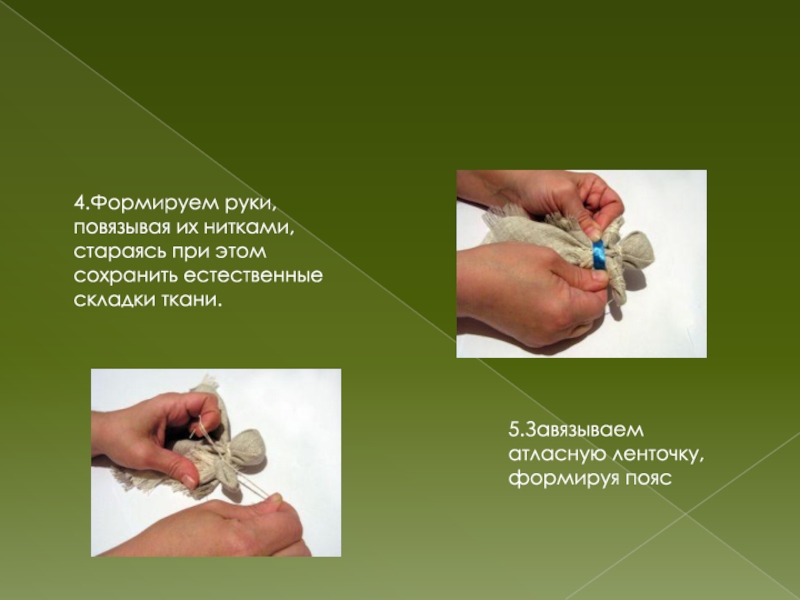 4.Формируем руки, повязывая их нитками, стараясь при этом сохранить естественные складки ткани.

5.Завязываем атласную ленточку, формируя пояс