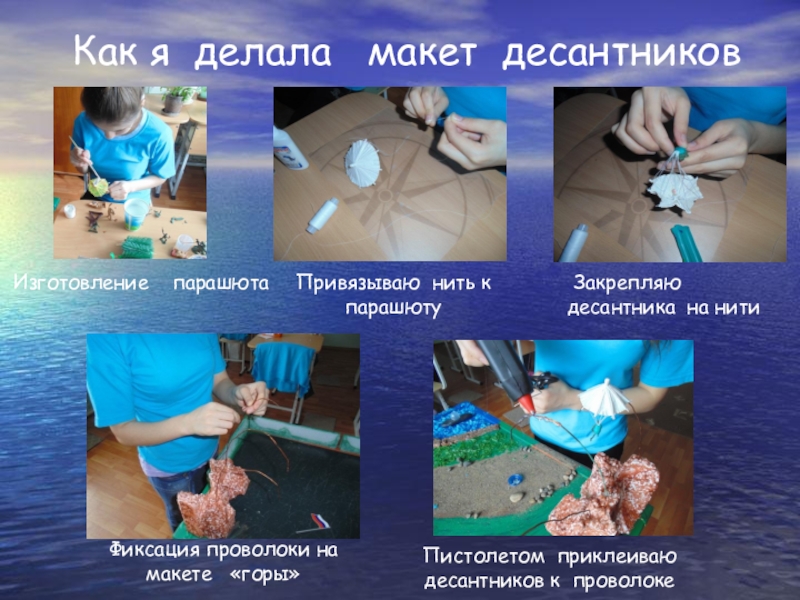 Как я делала макет десантников

Изготовление парашюта

Привязываю нить к парашюту

Закрепляю десантника на нити

Фиксация проволоки на макете «горы»

Пистолетом приклеиваю десантников к проволоке