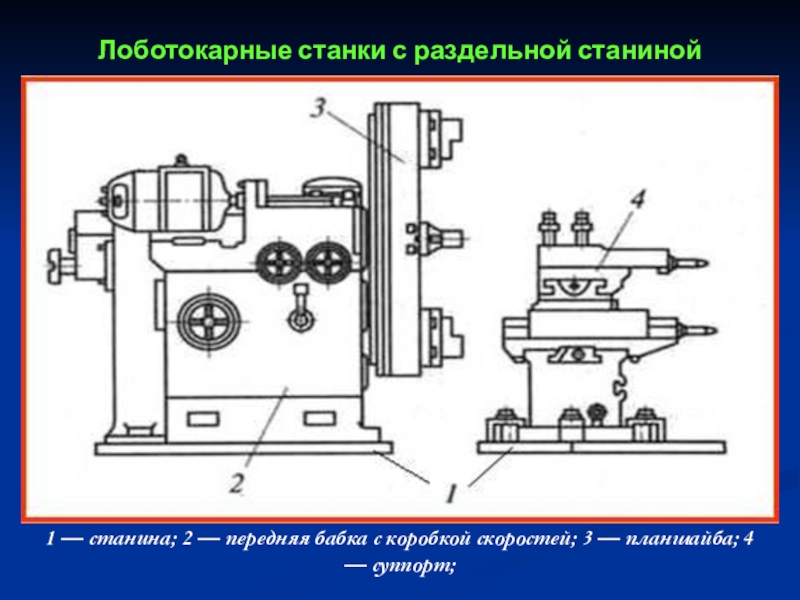 Лоботокарные станки с раздельной станиной

3

4

2

1

1 — станина; 2 — передняя бабка с коробкой скоростей; 3 — планшайба; 4 — суппорт;