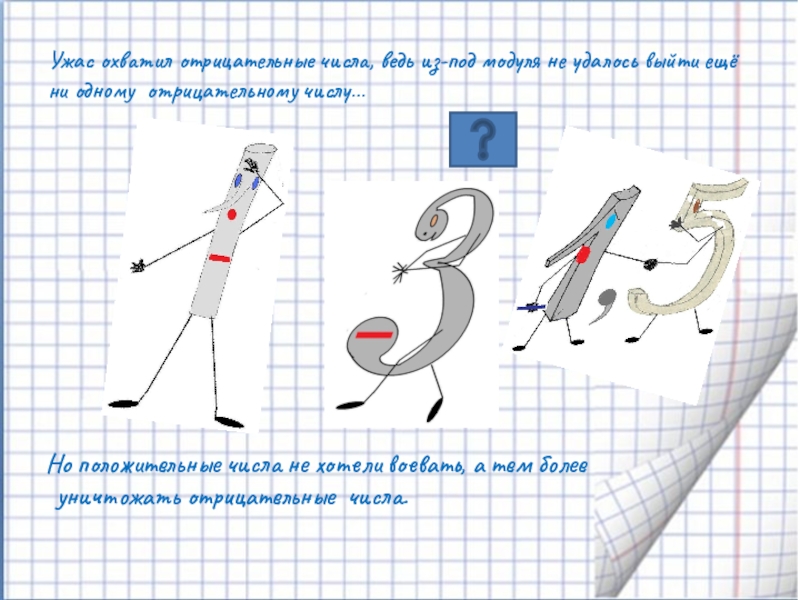 Ужас охватил отрицательные числа, ведь из-под модуля не удалось выйти ещё ни одному отрицательному числу...

?

Но положительные числа не хотели воевать, а тем более уничтожать отрицательные числа.