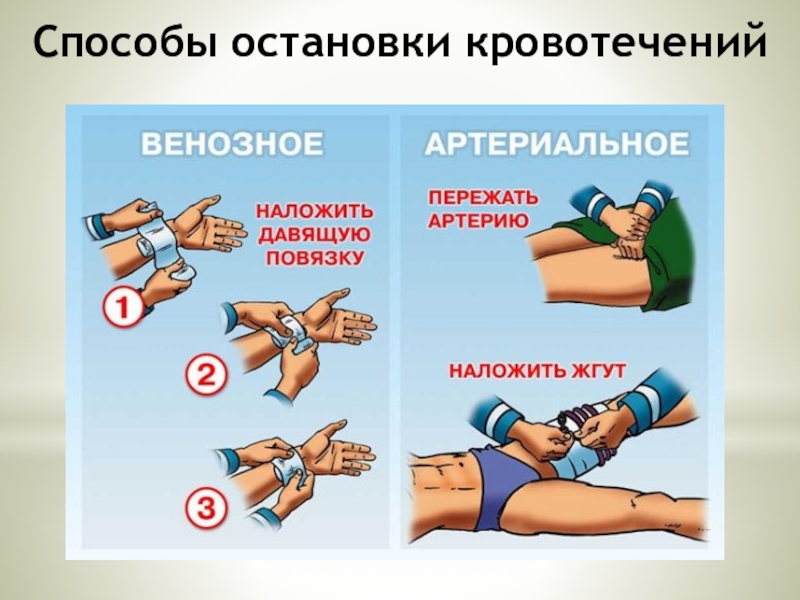 Способы остановки кровотечений

ВЕНОЗНОЕ

НАЛОЖИТЬ ДАВЯЩУЮ ПОВЯЗКУ

1

2

3

АРТЕРИАЛЬНОЕ

ПЕРЕЖАТЬ АРТЕРИЮ

НАЛОЖИТЬ ЖГУТ