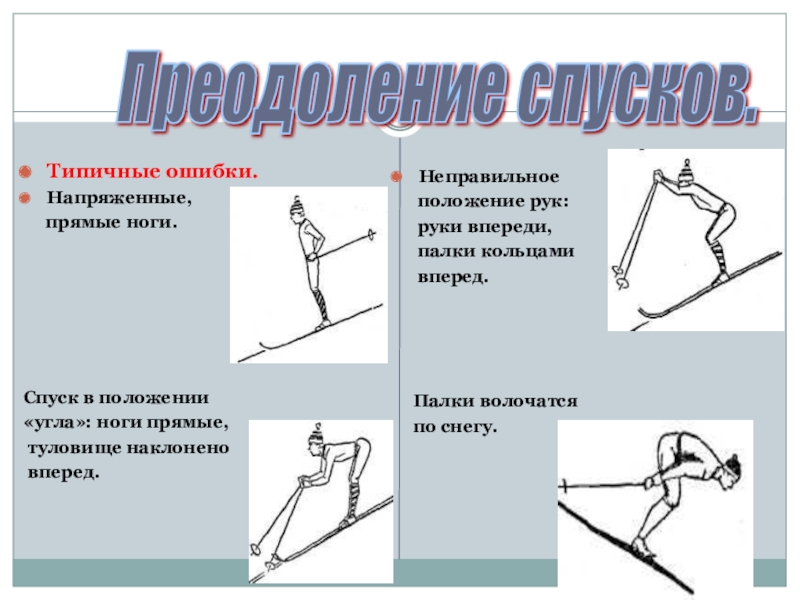 Преодоление спусков.

Типичные ошибки.

Напряженные, прямые ноги.

Спуск в положении «угла»: ноги прямые, туловище наклонено вперед.

Неправильное положение рук: руки впереди, палки кольцами вперед.

Палки волочатся по снегу.