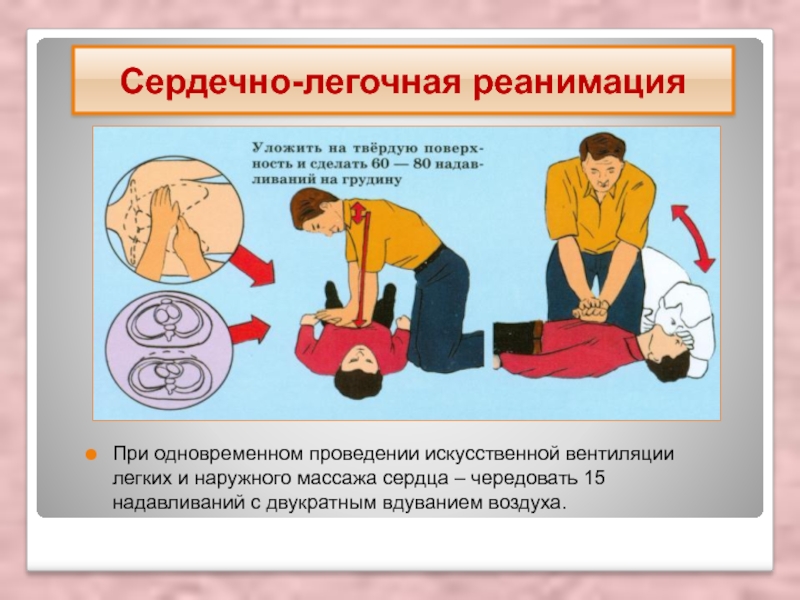 Сердечно-легочная реанимация

Уложить на твёрдую поверхность и сделать 60 — 80 надавливаний на грудину

При одновременном проведении искусственной вентиляции легких и наружного массажа сердца – чередовать 15 надавливаний с двукратным вдуванием воздуха.