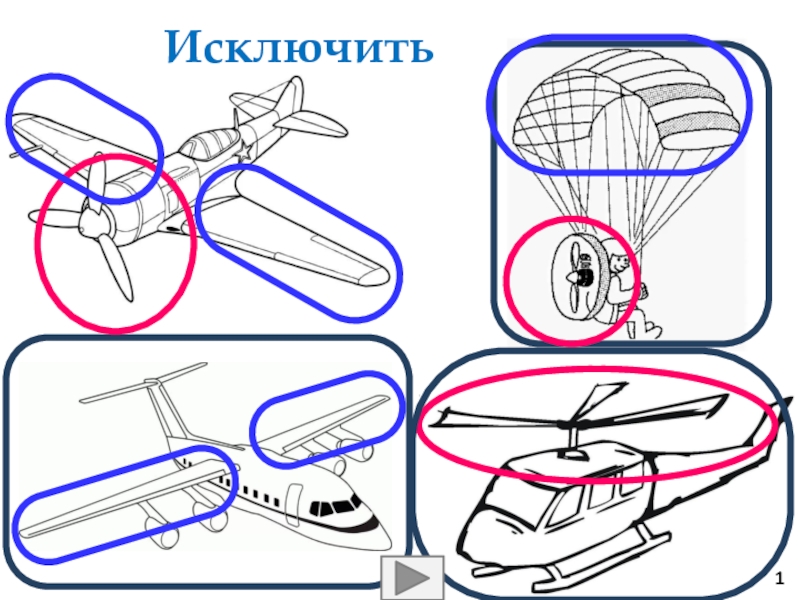 Исключить

1